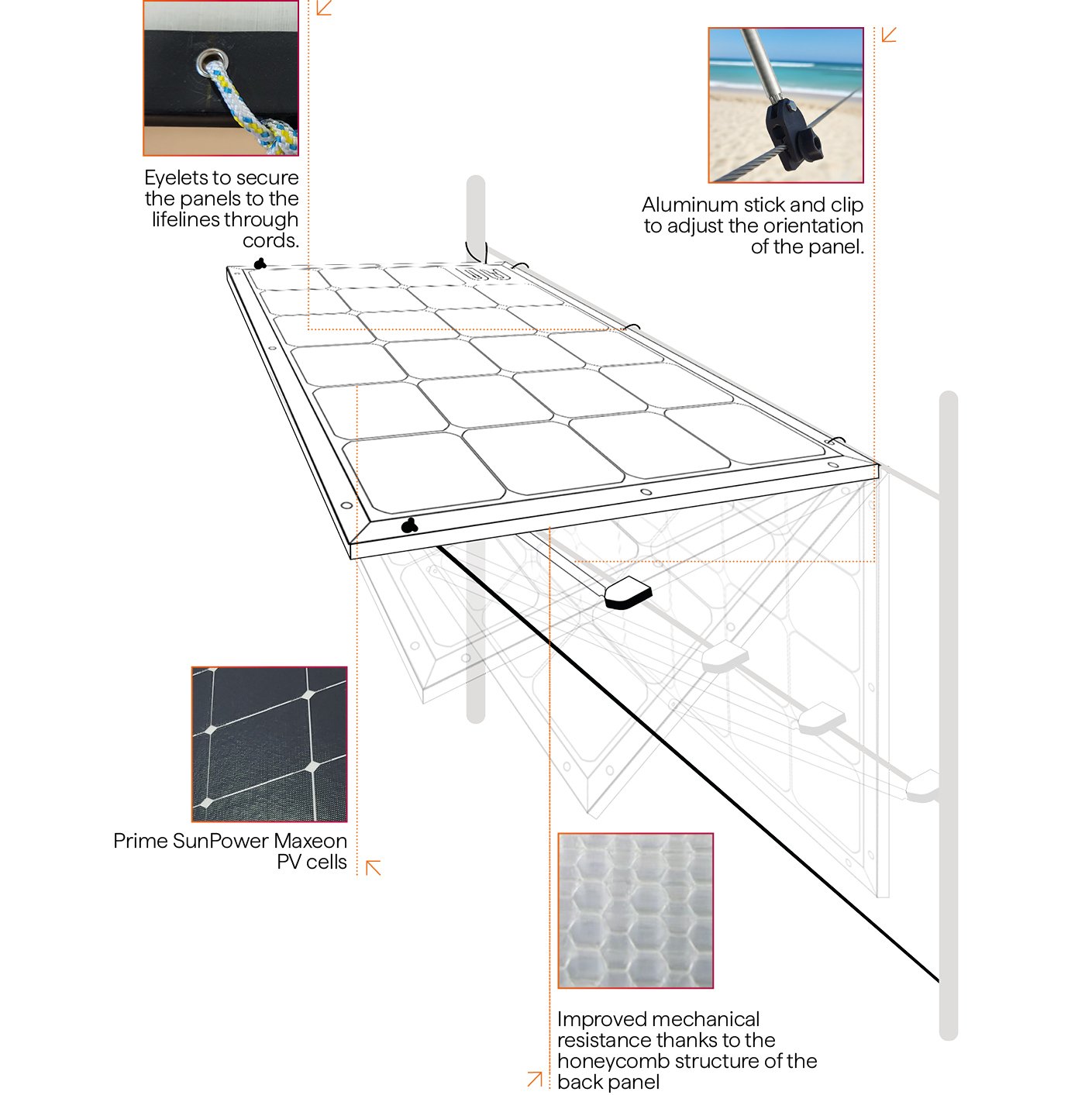 Eyelets to secure the panels to the lifelines through cords.

Aluminum stick and clip to adjust the orientation of the panel.

Prime SunPower Maxeon PV cells

Improved mechanical resistance thanks to the honeycomb structure of the back panel